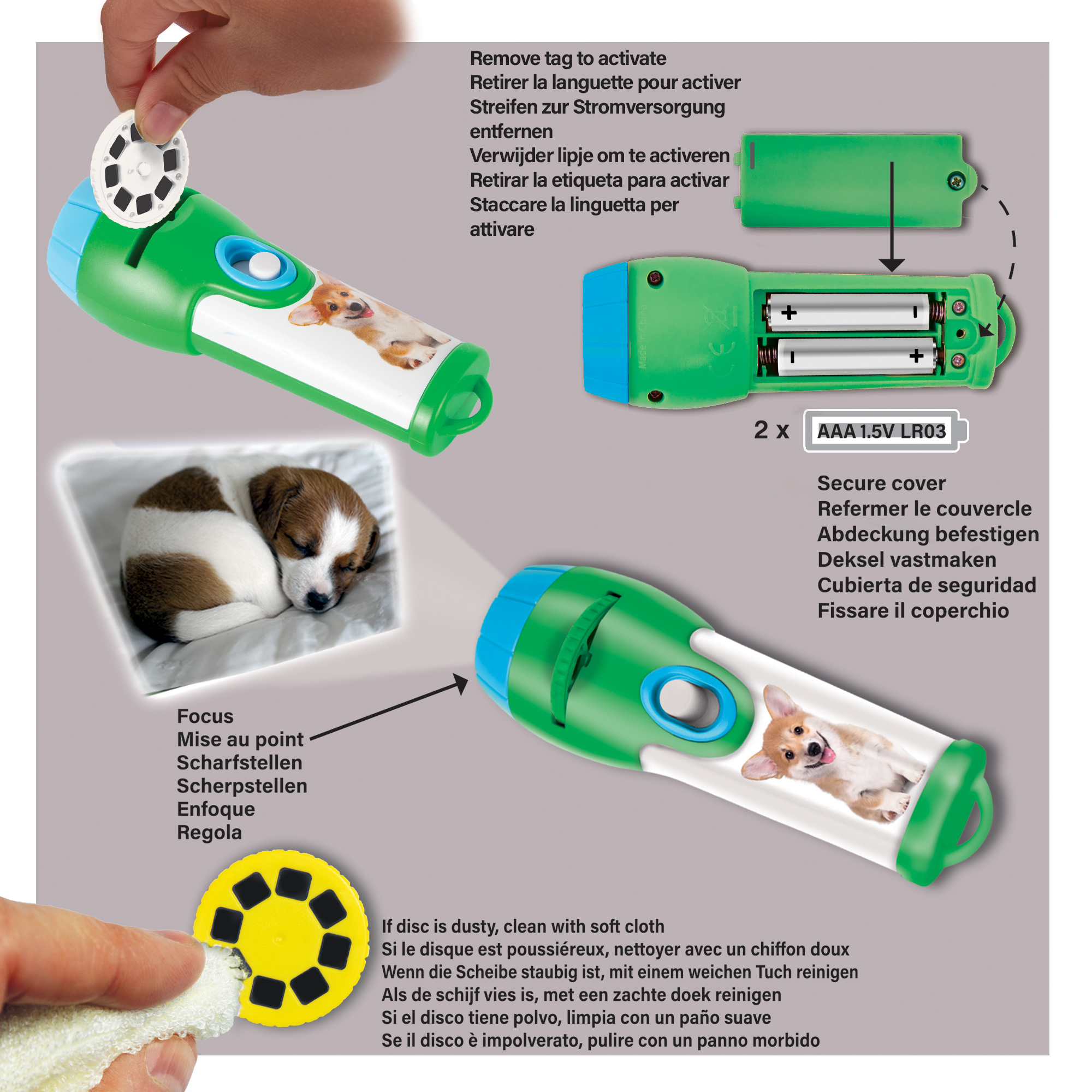 Remove tag to activate
Retirer la languette pour activer
Streifen zur Stromversorgung entfernen
Verwijder lipje om te activeren
Retirar la etiqueta para activar
Staccare la linguetta per attivare

Made in China

2 x AAA 1.5V LR03

Secure cover
Refermer le couvercle
Abdeckung befestigen
Deksel vastmaken
Cubierta de seguridad
Fissare il coperchio

Focus
Mise au point
Scharfstellen
Scherpstellen
Enfoque
Regola

If disc is dusty, clean with soft cloth
Si le disque est poussiéreux, nettoyer avec un chiffon doux
Wenn die Scheibe staubig ist, mit einem weichen Tuch reinigen
Als de schijf vies is, met een zachte doek reinigen
Si el disco tiene polvo, limpia con un paño suave
Se il disco è impolverato, pulire con un panno morbido